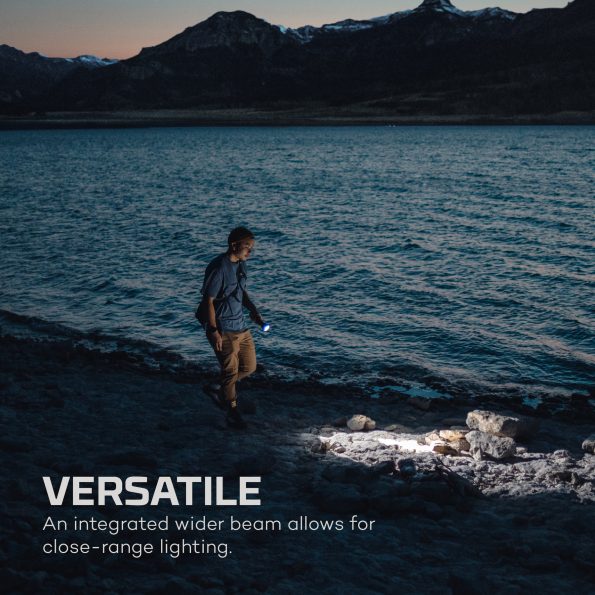 VERSATILE
An integrated wider beam allows for close-range lighting.